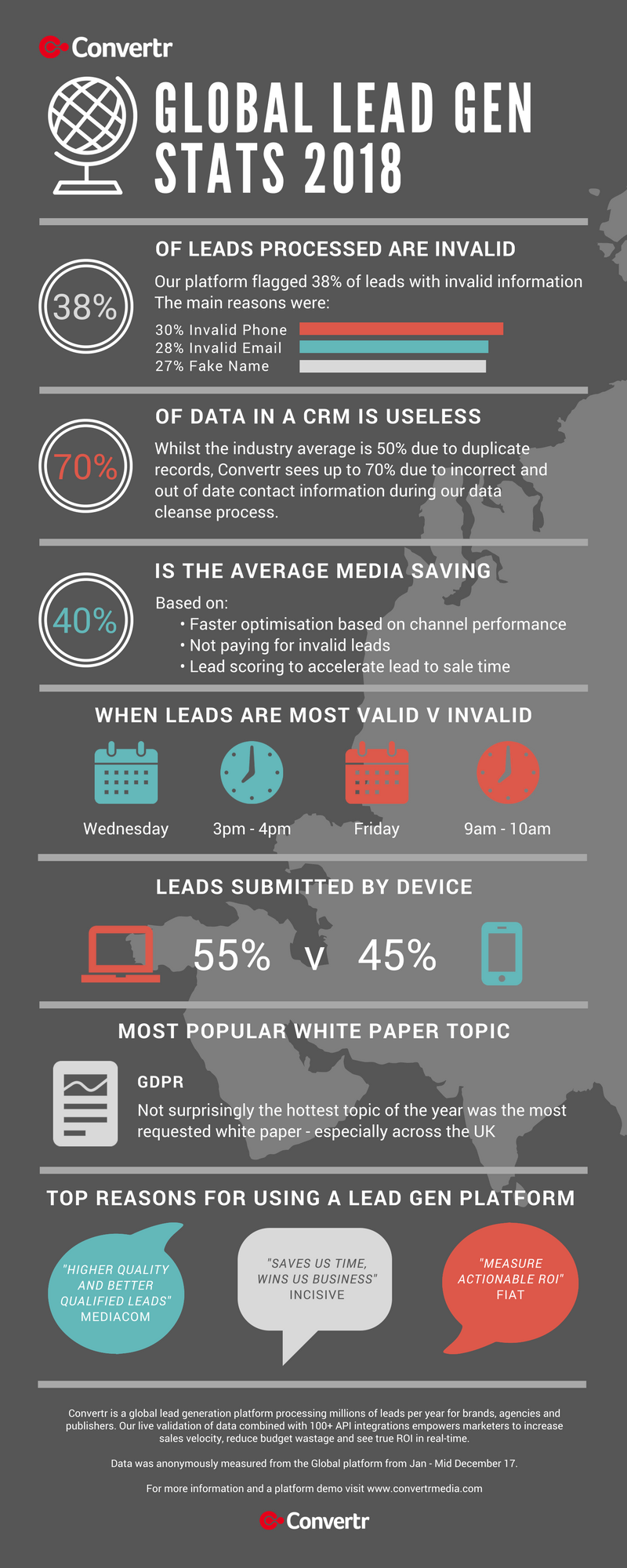 Convertr

GLOBAL LEAD GEN STATS 2018

38%

OF LEADS PROCESSED ARE INVALID

Our platform flagged 38% of leads with invalid information
The main reasons were:

30% Invalid Phone
28% Invalid Email
27% Fake Name

70%

OF DATA IN A CRM IS USELESS

Whilst the industry average is 50% due to duplicate records, Convertr sees up to 70% due to incorrect and out of date contact information during our data cleanse process.

40%

IS THE AVERAGE MEDIA SAVING

Based on:
• Faster optimisation based on channel performance
• Not paying for invalid leads
• Lead scoring to accelerate lead to sale time

WHEN LEADS ARE MOST VALID V INVALID

Wednesday
3pm - 4pm
Friday
9am - 10am

LEADS SUBMITTED BY DEVICE

55% v 45%

MOST POPULAR WHITE PAPER TOPIC

GDPR
Not surprisingly the hottest topic of the year was the most requested white paper - especially across the UK

TOP REASONS FOR USING A LEAD GEN PLATFORM

"HIGHER QUALITY AND BETTER QUALIFIED LEADS"
MEDIACOM

"SAVES US TIME, WINS US BUSINESS"
INCISIVE

"MEASURE ACTIONABLE ROI"
FIAT

Convertr is a global lead generation platform processing millions of leads per year for brands, agencies and publishers. Our live validation of data combined with 100+ API integrations empowers marketers to increase sales velocity, reduce budget wastage and see true ROI in real-time.

Data was anonymously measured from the Global platform from Jan - Mid December 17.

For more information and a platform demo visit www.convertrmedia.com

Convertr